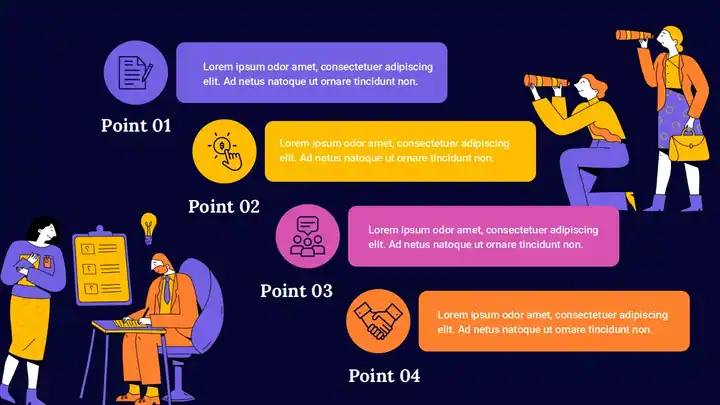 Lorem ipsum odor amet, consectetuer adipiscing elit. Ad netus natoque ut ornare tincidunt non.

Point 01

Lorem ipsum odor amet, consectetuer adipiscing elit. Ad netus natoque ut ornare tincidunt non.

Point 02

Lorem ipsum odor amet, consectetuer adipiscing elit. Ad netus natoque ut ornare tincidunt non.

Point 03

Lorem ipsum odor amet, consectetuer adipiscing elit. Ad netus natoque ut ornare tincidunt non.

Point 04