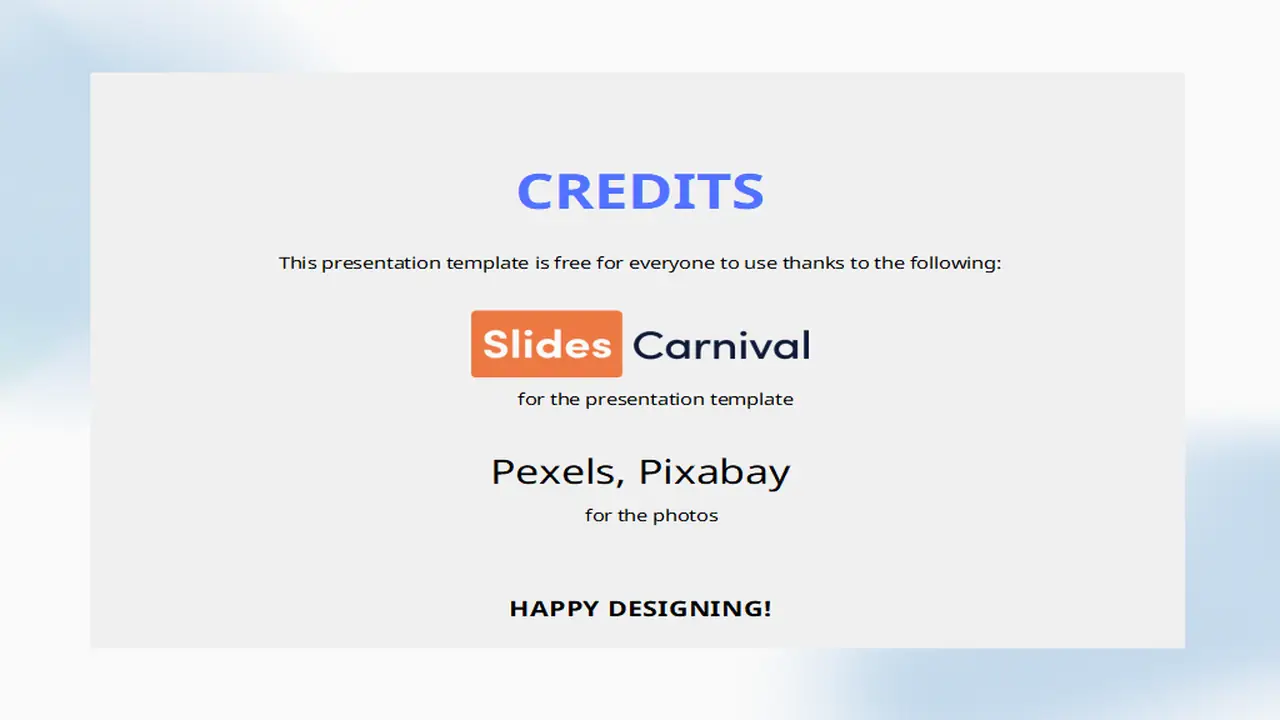 CREDITS

This presentation template is free for everyone to use thanks to the following:

Slides Carnival

for the presentation template

Pexels, Pixabay

for the photos

HAPPY DESIGNING!