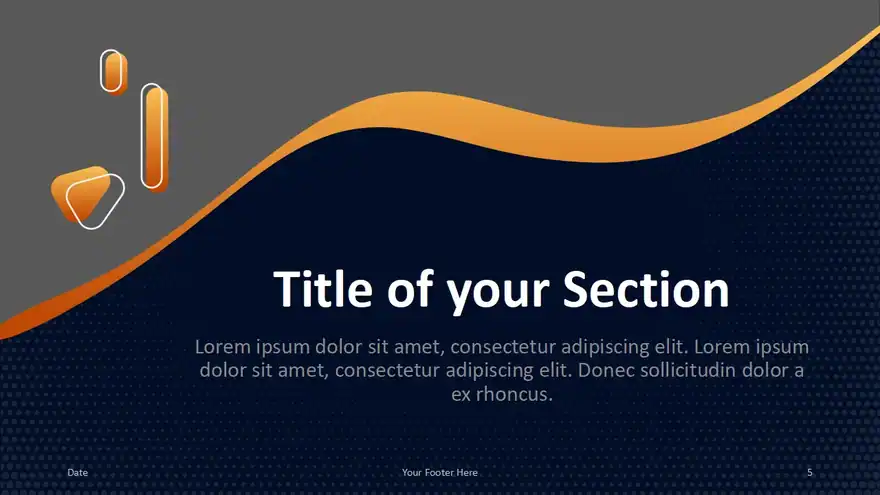 Title of your Section

Lorem ipsum dolor sit amet, consectetur adipiscing elit. Lorem ipsum dolor sit amet, consectetur adipiscing elit. Donec sollicitudin dolor a ex rhoncus.

Date

Your Footer Here

5