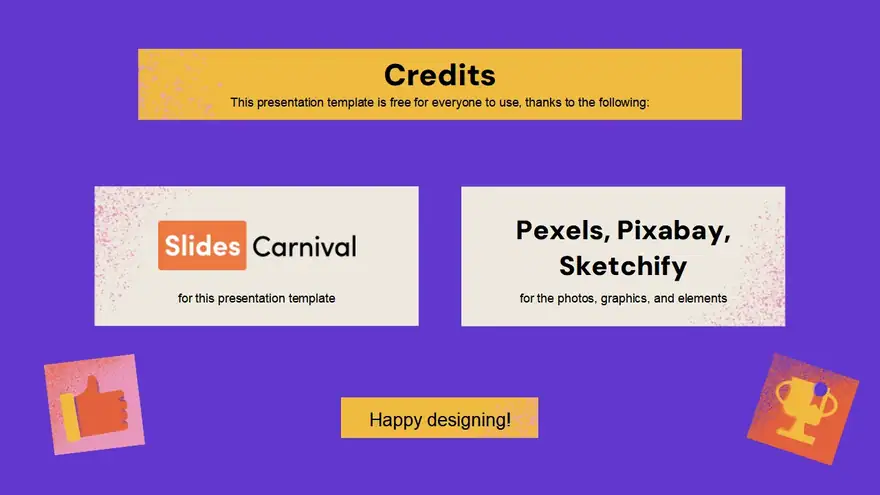 Credits

This presentation template is free for everyone to use, thanks to the following:

Slides Carnival

for this presentation template

Pexels, Pixabay, Sketchify

for the photos, graphics, and elements

Happy designing!