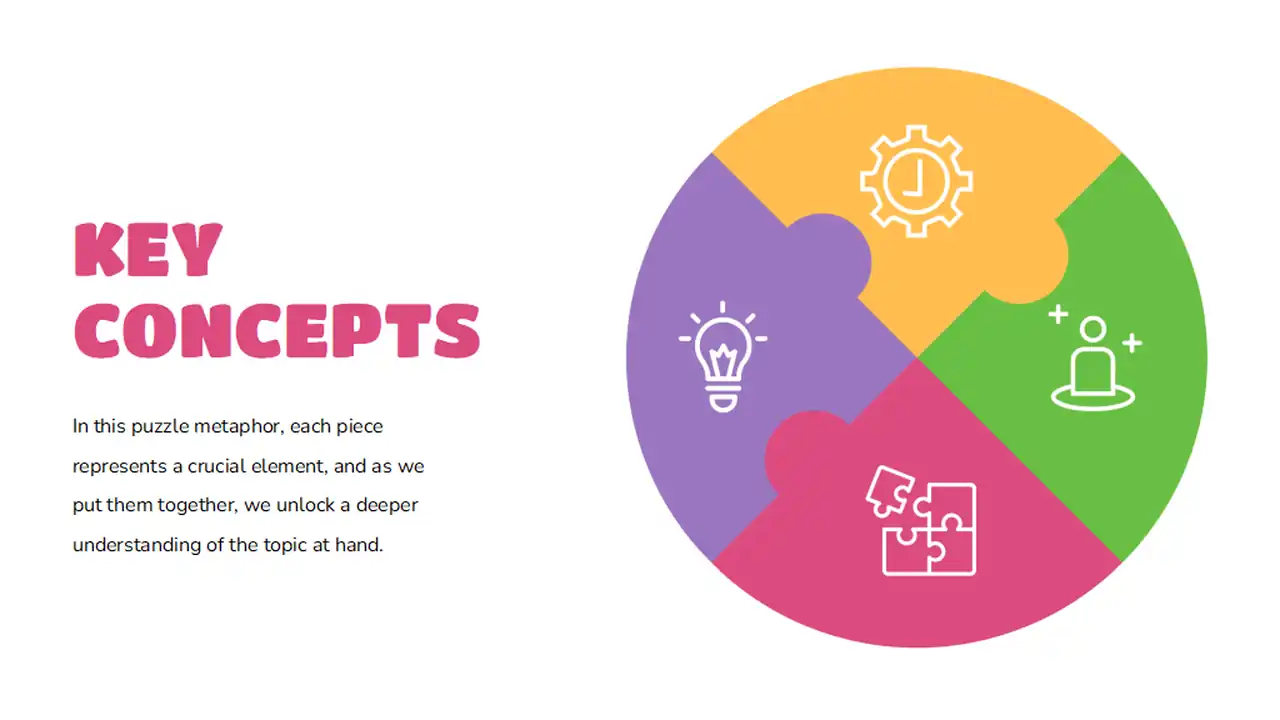 KEY
CONCEPTS

In this puzzle metaphor, each piece represents a crucial element, and as we put them together, we unlock a deeper understanding of the topic at hand.