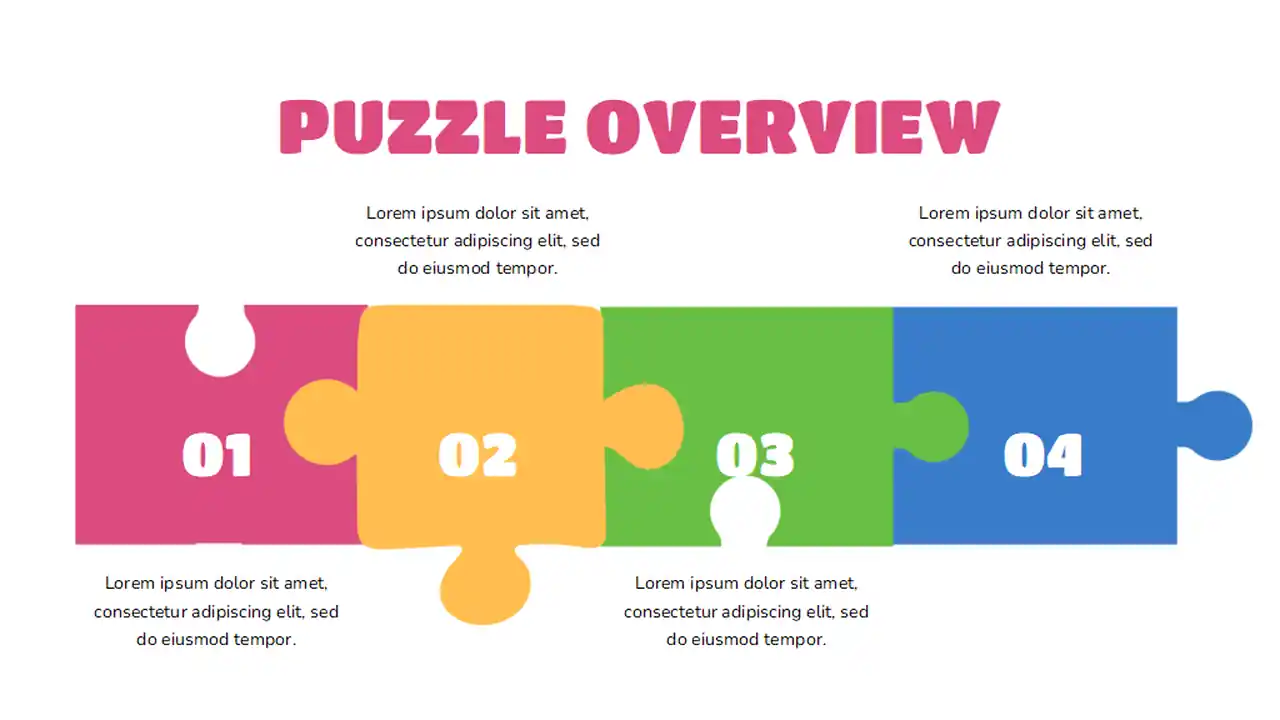 PUZZLE OVERVIEW

Lorem ipsum dolor sit amet, consectetur adipiscing elit, sed do eiusmod tempor.

Lorem ipsum dolor sit amet, consectetur adipiscing elit, sed do eiusmod tempor.

01

02

03

04

Lorem ipsum dolor sit amet, consectetur adipiscing elit, sed do eiusmod tempor.

Lorem ipsum dolor sit amet, consectetur adipiscing elit, sed do eiusmod tempor.