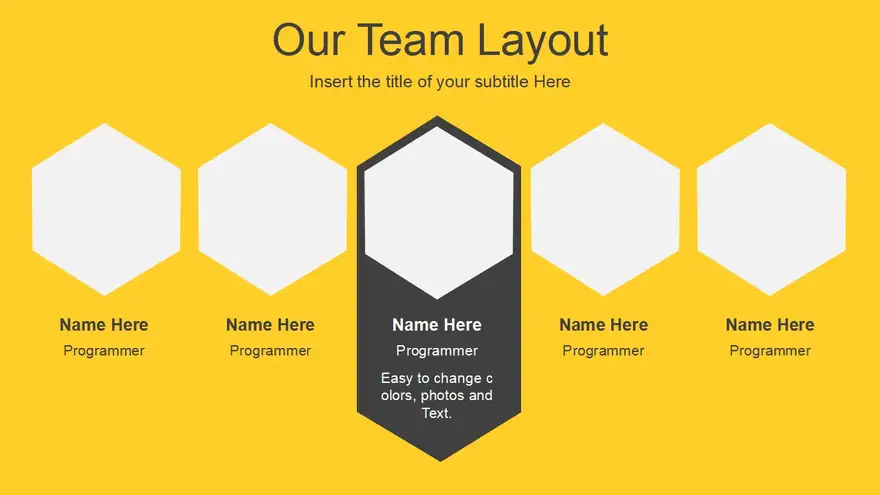 Our Team Layout

Insert the title of your subtitle Here

Name Here
Programmer

Name Here
Programmer

Name Here
Programmer

Easy to change c olors, photos and Text.

Name Here
Programmer

Name Here
Programmer