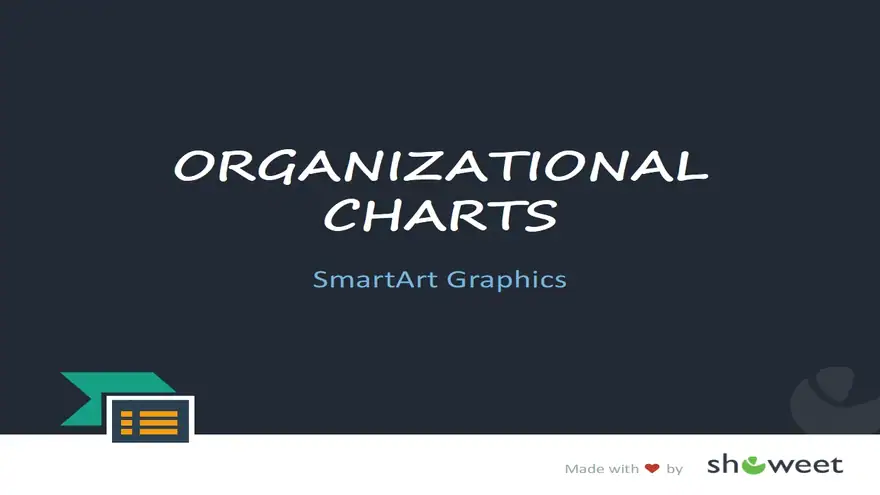 ORGANIZATIONAL CHARTS

SmartArt Graphics

Made with ❤ by showeet