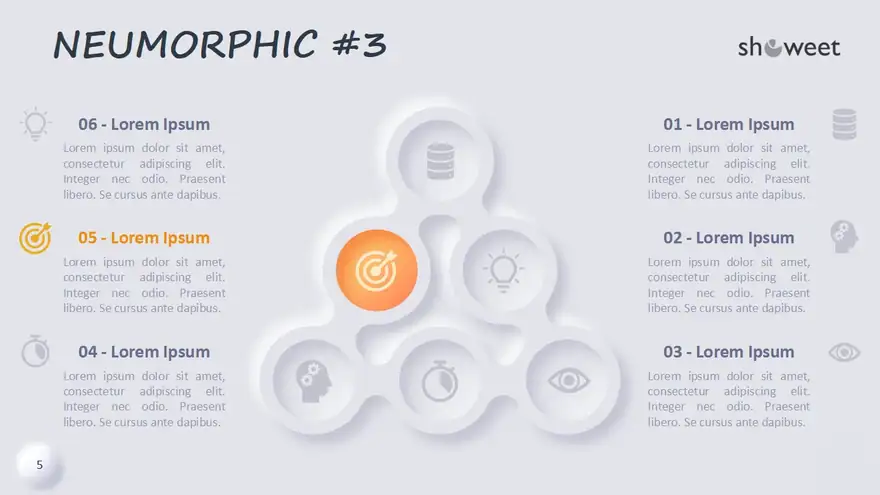 NEUMORPHIC #3

showeet

06 - Lorem Ipsum

Lorem ipsum dolor sit amet, consectetur adipiscing elit. Integer nec odio. Praesent libero. Se cursus ante dapibus.

05 - Lorem Ipsum

Lorem ipsum dolor sit amet, consectetur adipiscing elit. Integer nec odio. Praesent libero. Se cursus ante dapibus.

04 - Lorem Ipsum

Lorem ipsum dolor sit amet, consectetur adipiscing elit. Integer nec odio. Praesent libero. Se cursus ante dapibus.

01 - Lorem Ipsum

Lorem ipsum dolor sit amet, consectetur adipiscing elit. Integer nec odio. Praesent libero. Se cursus ante dapibus.

02 - Lorem Ipsum

Lorem ipsum dolor sit amet, consectetur adipiscing elit. Integer nec odio. Praesent libero. Se cursus ante dapibus.

03 - Lorem Ipsum

Lorem ipsum dolor sit amet, consectetur adipiscing elit. Integer nec odio. Praesent libero. Se cursus ante dapibus.

5