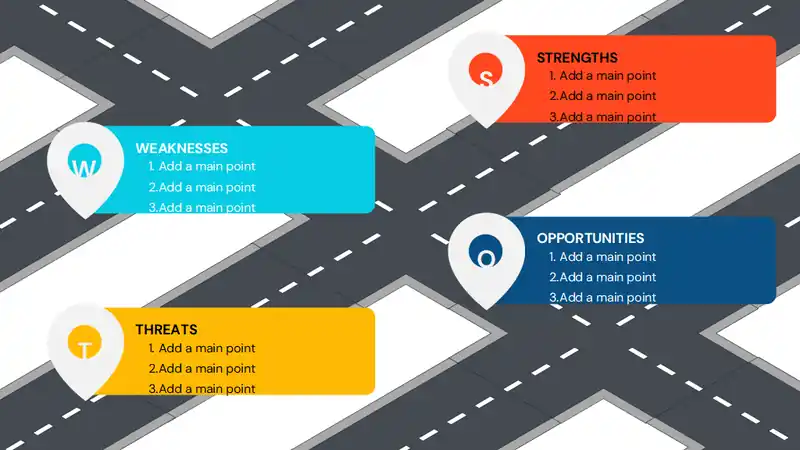 S

STRENGTHS
1. Add a main point
2.Add a main point
3.Add a main point

W

WEAKNESSES
1. Add a main point
2.Add a main point
3.Add a main point

O

OPPORTUNITIES
1. Add a main point
2.Add a main point
3.Add a main point

T

THREATS
1. Add a main point
2.Add a main point
3.Add a main point