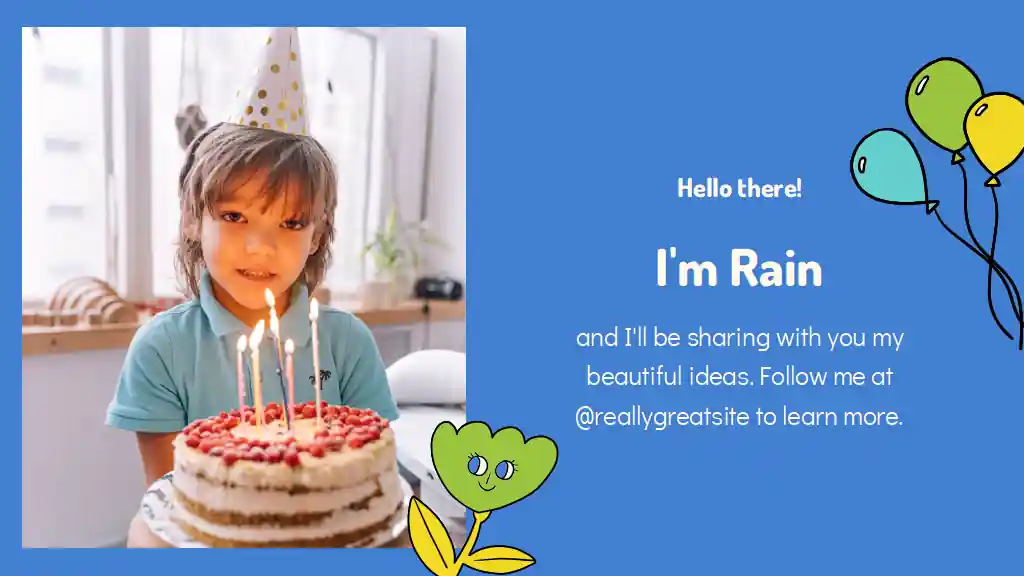 Hello there!

I'm Rain

and I'll be sharing with you my beautiful ideas. Follow me at @reallygreatsite to learn more.