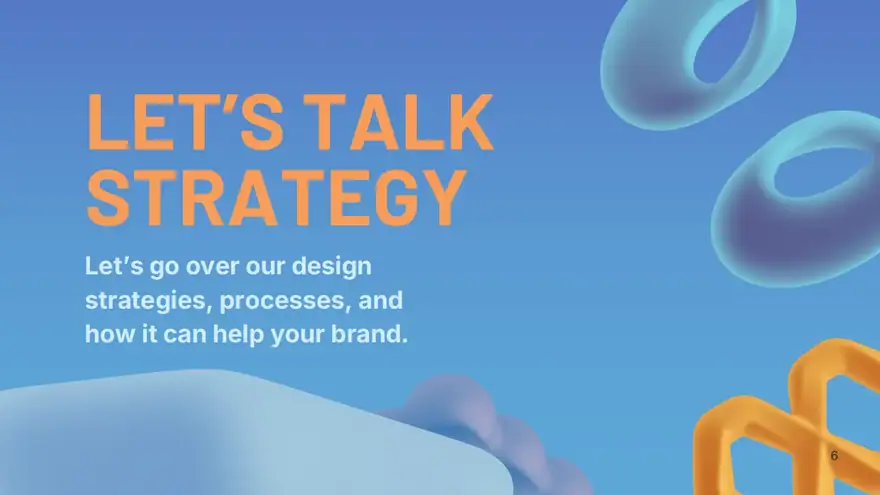 LET'S TALK STRATEGY

Let's go over our design strategies, processes, and how it can help your brand.

6