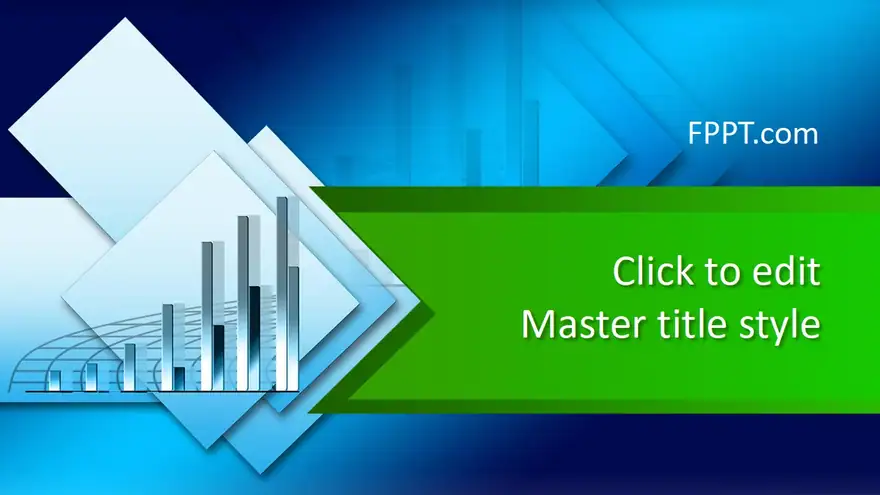 FPPT.com

Click to edit
Master title style