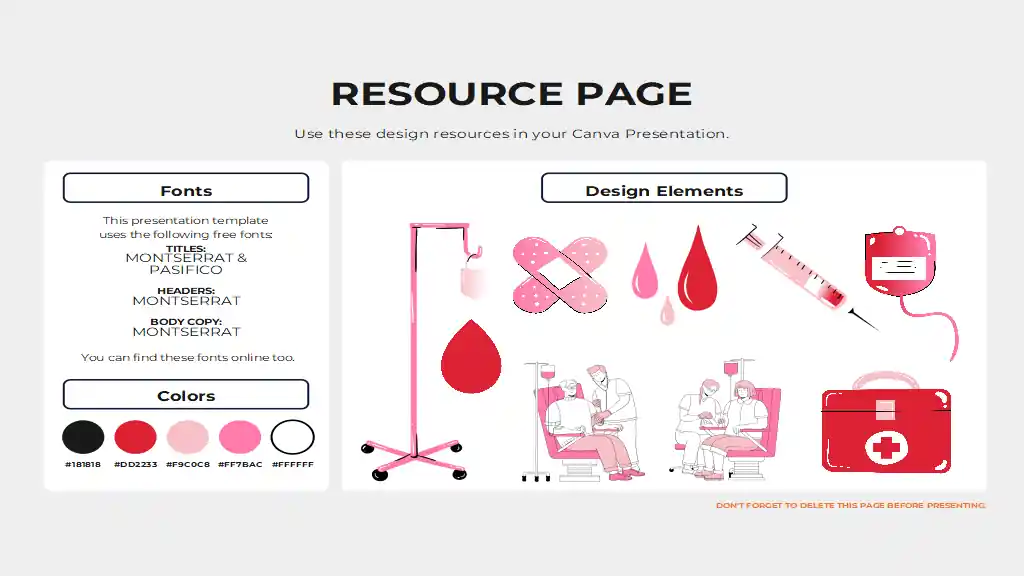 RESOURCE PAGE

Use these design resources in your Canva Presentation.

Fonts

This presentation template uses the following free fonts:

TITLES:
MONTSERRAT &
PASIFICO

HEADERS:
MONTSERRAT

BODY COPY:
MONTSERRAT

You can find these fonts online too.

Colors

#181818 #DD2233 #F9C0C8 #FF7BAC #FFFFFF

Design Elements

DON'T FORGET TO DELETE THIS PAGE BEFORE PRESENTING.