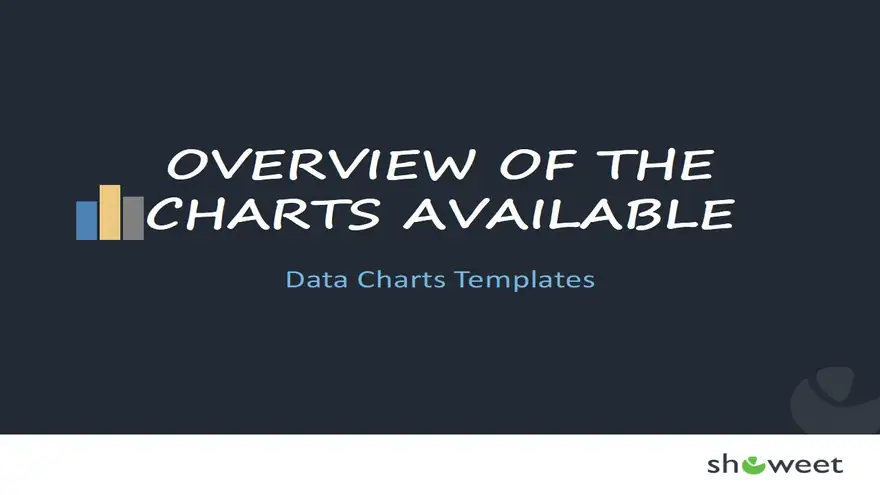 OVERVIEW OF THE CHARTS AVAILABLE

Data Charts Templates

showeet