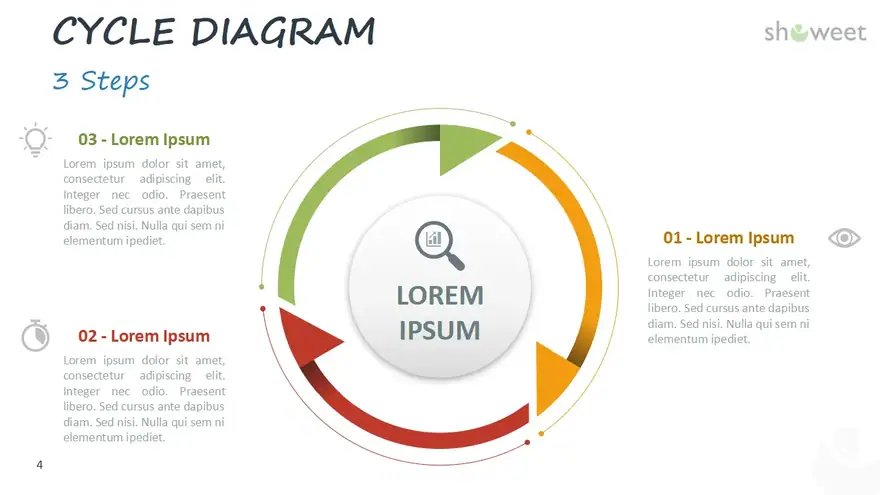 CYCLE DIAGRAM

3 Steps

showeet

03 - Lorem Ipsum

Lorem ipsum dolor sit amet, consectetur adipiscing elit. Integer nec odio. Praesent libero. Sed cursus ante dapibus diam. Sed nisi. Nulla qui sem ni elementum ipediet.

02 - Lorem Ipsum

Lorem ipsum dolor sit amet, consectetur adipiscing elit. Integer nec odio. Praesent libero. Sed cursus ante dapibus diam. Sed nisi. Nulla qui sem ni elementum ipediet.

LOREM IPSUM

01 - Lorem Ipsum

Lorem ipsum dolor sit amet, consectetur adipiscing elit. Integer nec odio. Praesent libero. Sed cursus ante dapibus diam. Sed nisi. Nulla qui sem ni elementum ipediet.

4