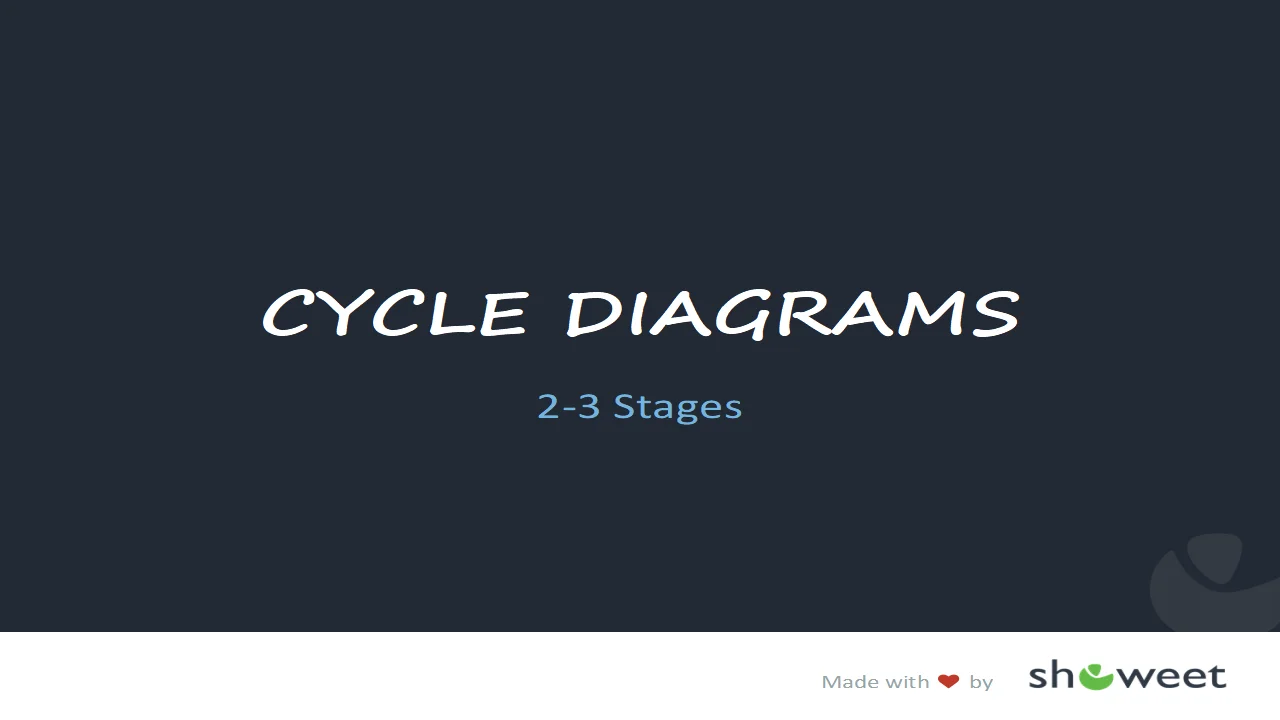 CYCLE DIAGRAMS

2-3 Stages

Made with ❤ by showeet