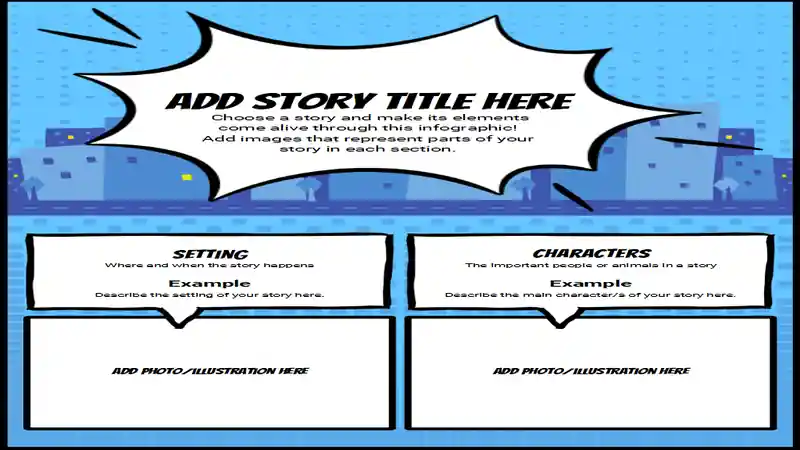 ADD STORY TITLE HERE

Choose a story and make its elements come alive through this infographic! Add images that represent parts of your story in each section.

SETTING
Where and when the story happens

Example
Describe the setting of your story here.

ADD PHOTO/ILLUSTRATION HERE

CHARACTERS
The important people or animals in a story

Example
Describe the main character/s of your story here.

ADD PHOTO/ILLUSTRATION HERE