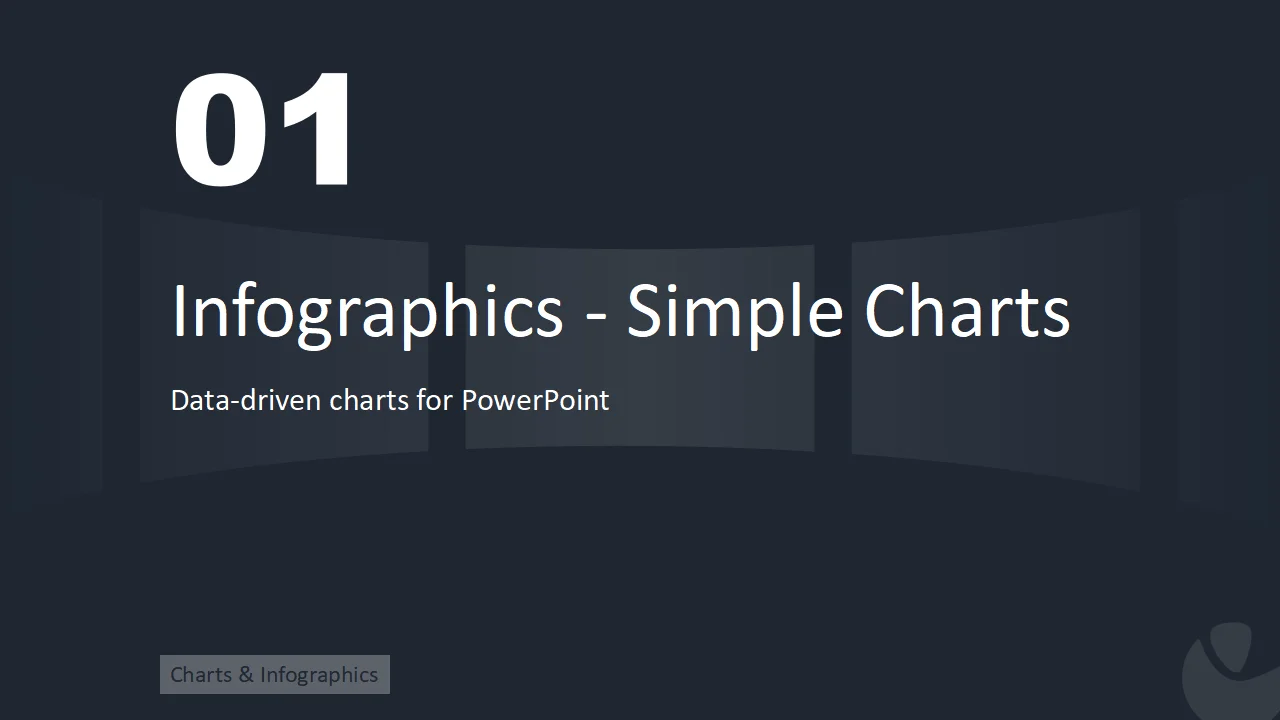 01

Infographics - Simple Charts

Data-driven charts for PowerPoint

Charts & Infographics