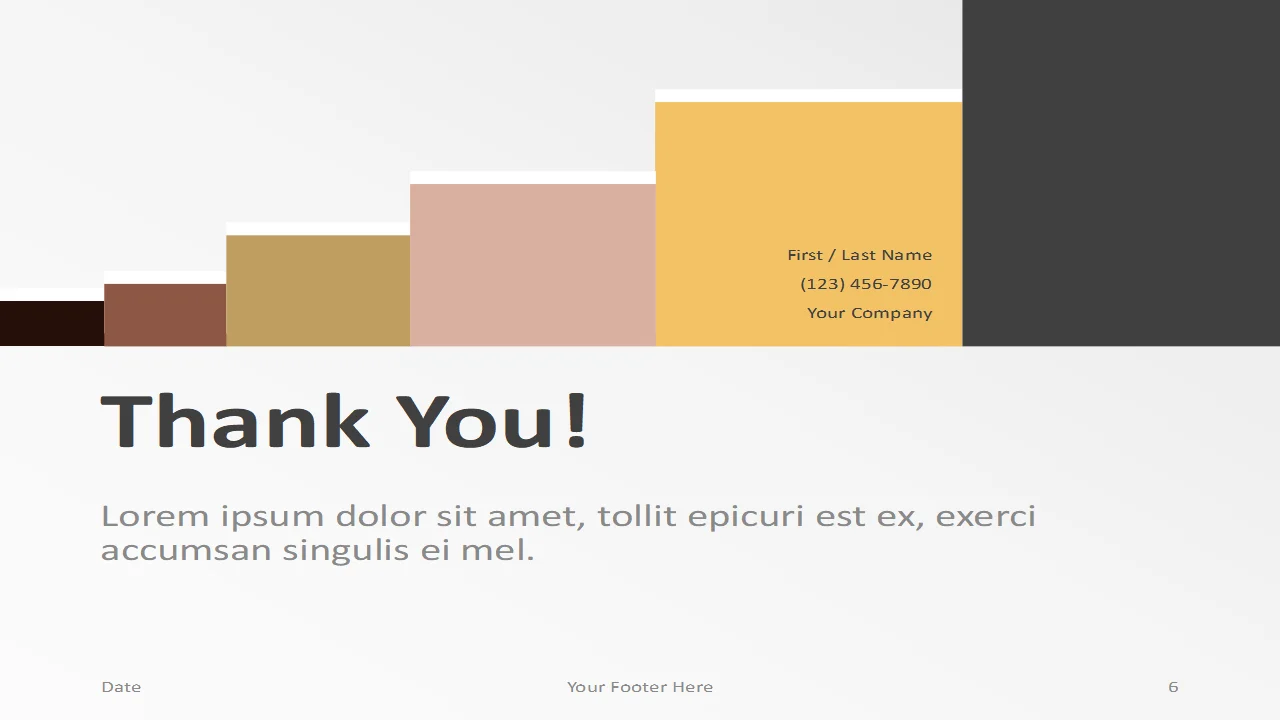 First / Last Name
(123) 456-7890
Your Company

Thank You!

Lorem ipsum dolor sit amet, tollit epicuri est ex, exerci accumsan singulis ei mel.

Date

Your Footer Here

6