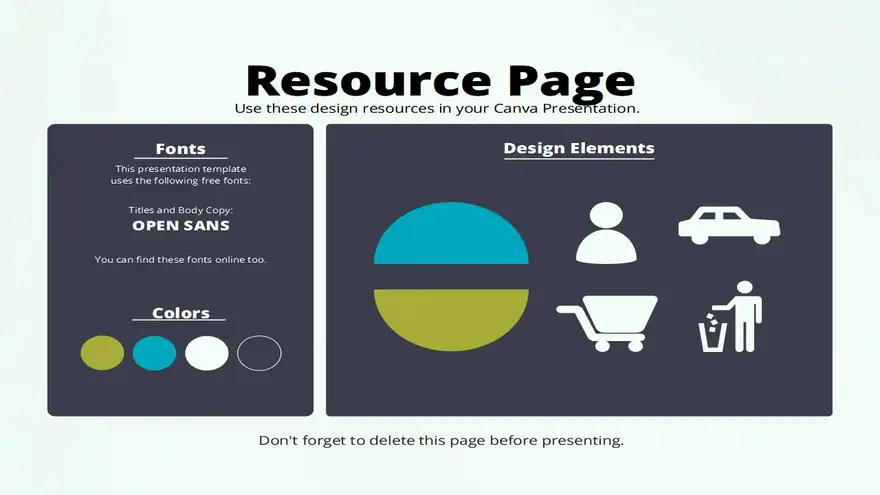 Resource Page

Use these design resources in your Canva Presentation.

Fonts

This presentation template uses the following free fonts:

Titles and Body Copy:
OPEN SANS

You can find these fonts online too.

Colors

Design Elements

Don't forget to delete this page before presenting.