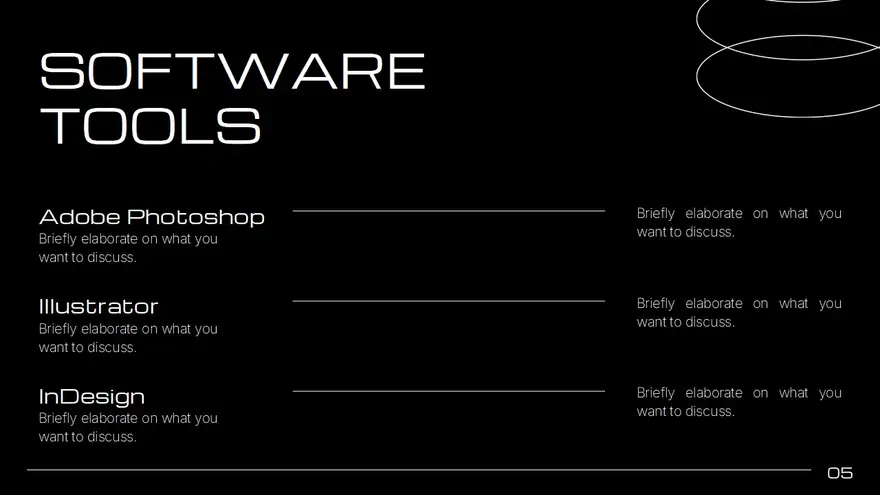 SOFTWARE TOOLS

Adobe Photoshop
Briefly elaborate on what you want to discuss.

Briefly elaborate on what you want to discuss.

Illustrator
Briefly elaborate on what you want to discuss.

Briefly elaborate on what you want to discuss.

InDesign
Briefly elaborate on what you want to discuss.

Briefly elaborate on what you want to discuss.

05