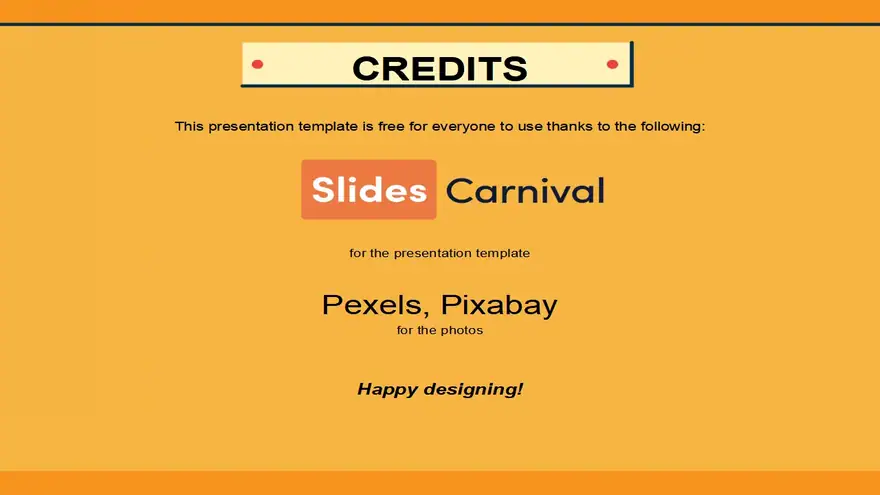 CREDITS

This presentation template is free for everyone to use thanks to the following:

Slides Carnival

for the presentation template

Pexels, Pixabay
for the photos

Happy designing!