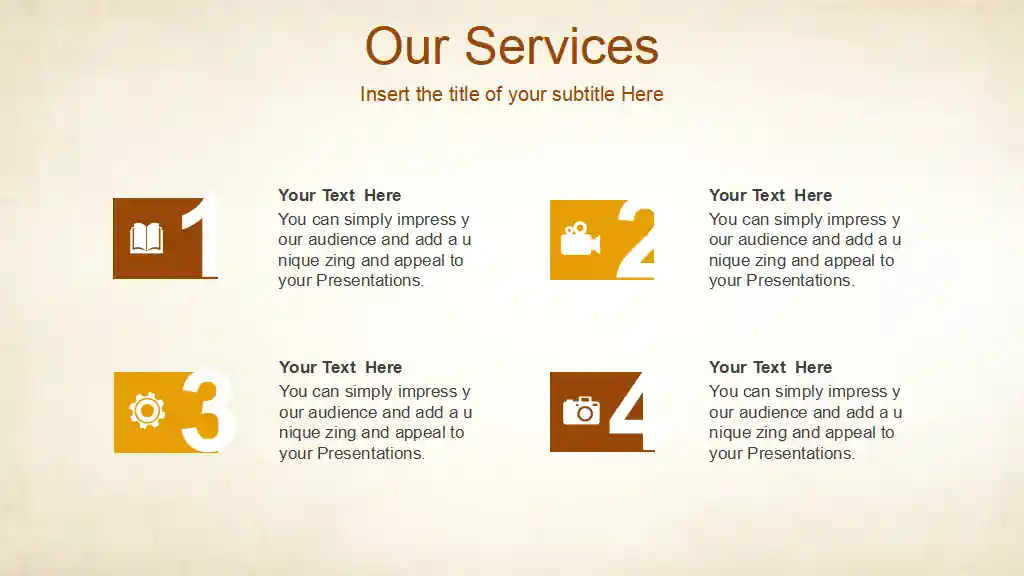 Our Services

Insert the title of your subtitle Here

1

Your Text Here

You can simply impress y our audience and add a u nique zing and appeal to your Presentations.

2

Your Text Here

You can simply impress y our audience and add a u nique zing and appeal to your Presentations.

3

Your Text Here

You can simply impress y our audience and add a u nique zing and appeal to your Presentations.

4

Your Text Here

You can simply impress y our audience and add a u nique zing and appeal to your Presentations.