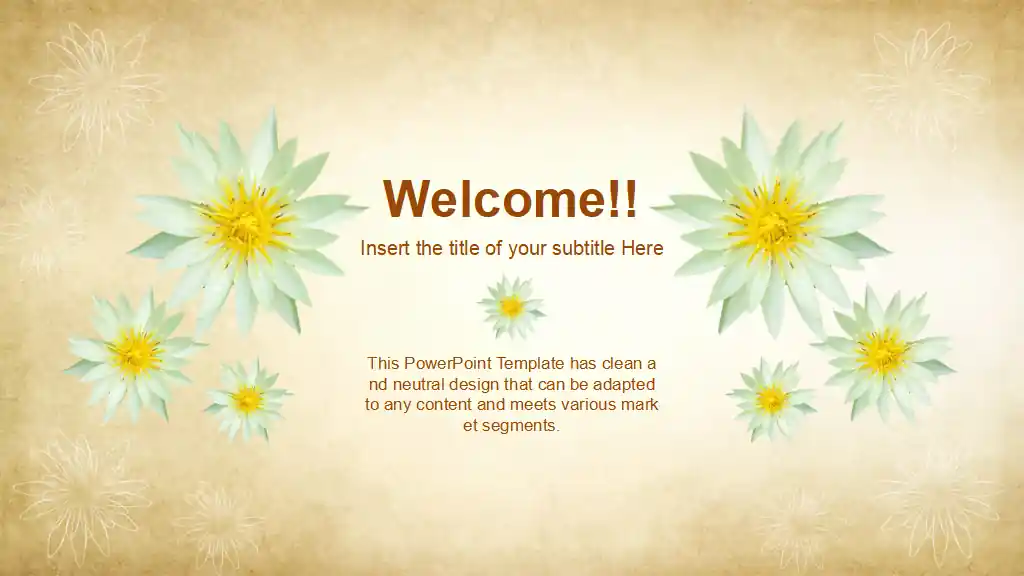 Welcome!!

Insert the title of your subtitle Here

This PowerPoint Template has clean a nd neutral design that can be adapted to any content and meets various mark et segments.