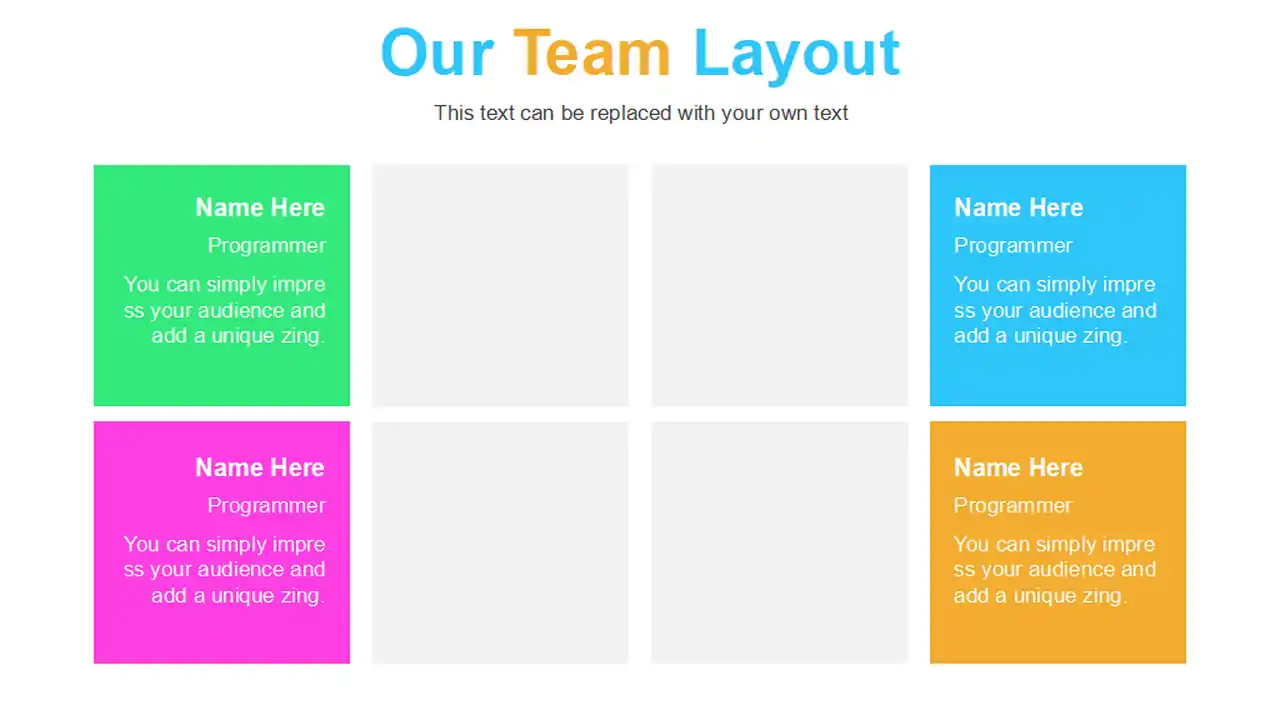 Our Team Layout

This text can be replaced with your own text

Name Here

Programmer

You can simply impre ss your audience and add a unique zing.

Name Here

Programmer

You can simply impre ss your audience and add a unique zing.

Name Here

Programmer

You can simply impre ss your audience and add a unique zing.

Name Here

Programmer

You can simply impre ss your audience and add a unique zing.