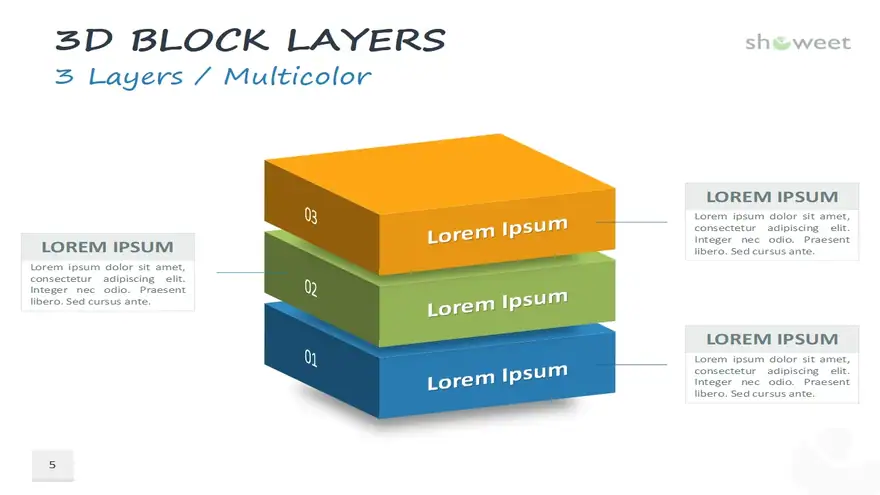 3D BLOCK LAYERS
3 Layers / Multicolor

showeet

LOREM IPSUM
Lorem ipsum dolor sit amet, consectetur adipiscing elit. Integer nec odio. Praesent libero. Sed cursus ante.

03
Lorem Ipsum

02
Lorem Ipsum

01
Lorem Ipsum

LOREM IPSUM
Lorem ipsum dolor sit amet, consectetur adipiscing elit. Integer nec odio. Praesent libero. Sed cursus ante.

LOREM IPSUM
Lorem ipsum dolor sit amet, consectetur adipiscing elit. Integer nec odio. Praesent libero. Sed cursus ante.

5