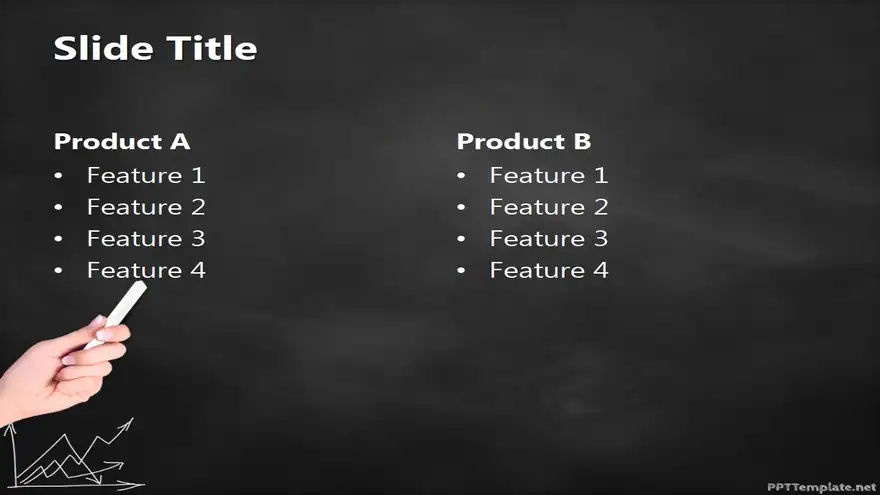 Slide Title

Product A
• Feature 1
• Feature 2
• Feature 3
• Feature 4

Product B
• Feature 1
• Feature 2
• Feature 3
• Feature 4

PPTTemplate.net